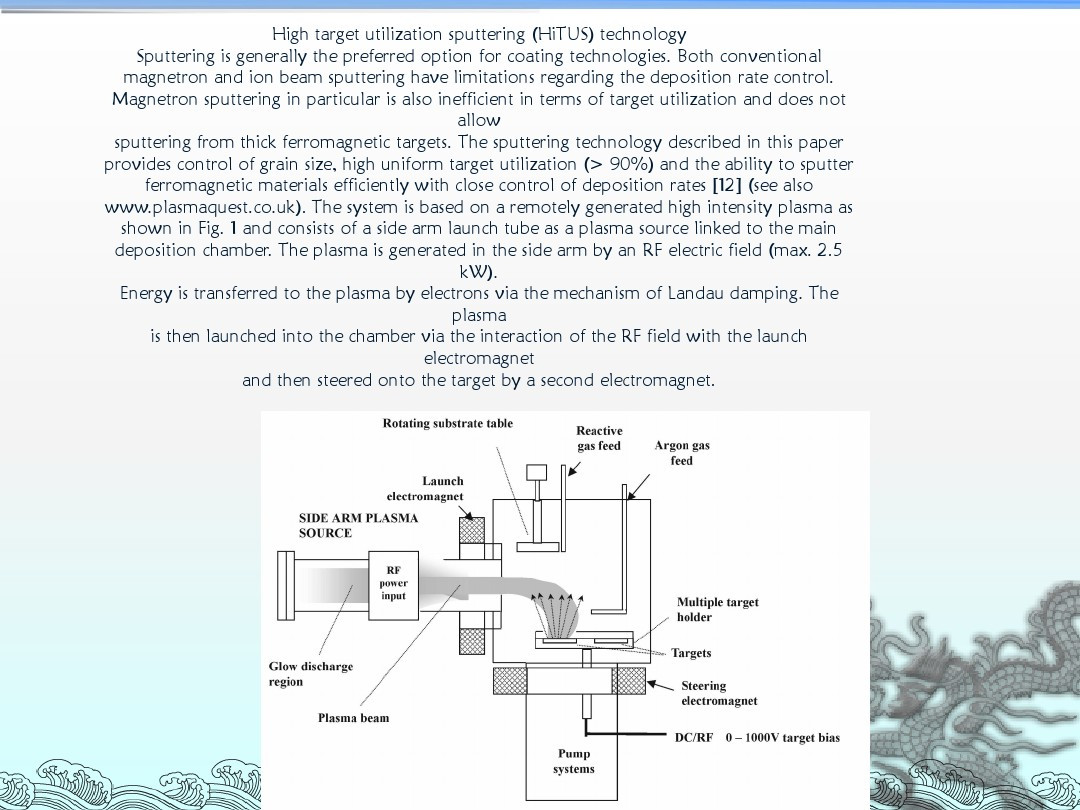 High target utilization sputtering (HiTUS) technology
Sputtering is generally the preferred option for coating technologies. Both conventional magnetron and ion beam sputtering have limitations regarding the deposition rate control. Magnetron sputtering in particular is also inefficient in terms of target utilization and does not allow
sputtering from thick ferromagnetic targets. The sputtering technology described in this paper provides control of grain size, high uniform target utilization (> 90%) and the ability to sputter ferromagnetic materials efficiently with close control of deposition rates [12] (see also www.plasmaquest.co.uk). The system is based on a remotely generated high intensity plasma as shown in Fig. 1 and consists of a side arm launch tube as a plasma source linked to the main deposition chamber. The plasma is generated in the side arm by an RF electric field (max. 2.5 kW).
Energy is transferred to the plasma by electrons via the mechanism of Landau damping. The plasma
is then launched into the chamber via the interaction of the RF field with the launch electromagnet
and then steered onto the target by a second electromagnet.

Rotating substrate table
Reactive gas feed
Argon gas feed
Launch electromagnet
SIDE ARM PLASMA SOURCE
RF power input
Multiple target holder
Targets
Glow discharge region
Steering electromagnet
Plasma beam
DC/RF 0 – 1000V target bias
Pump systems